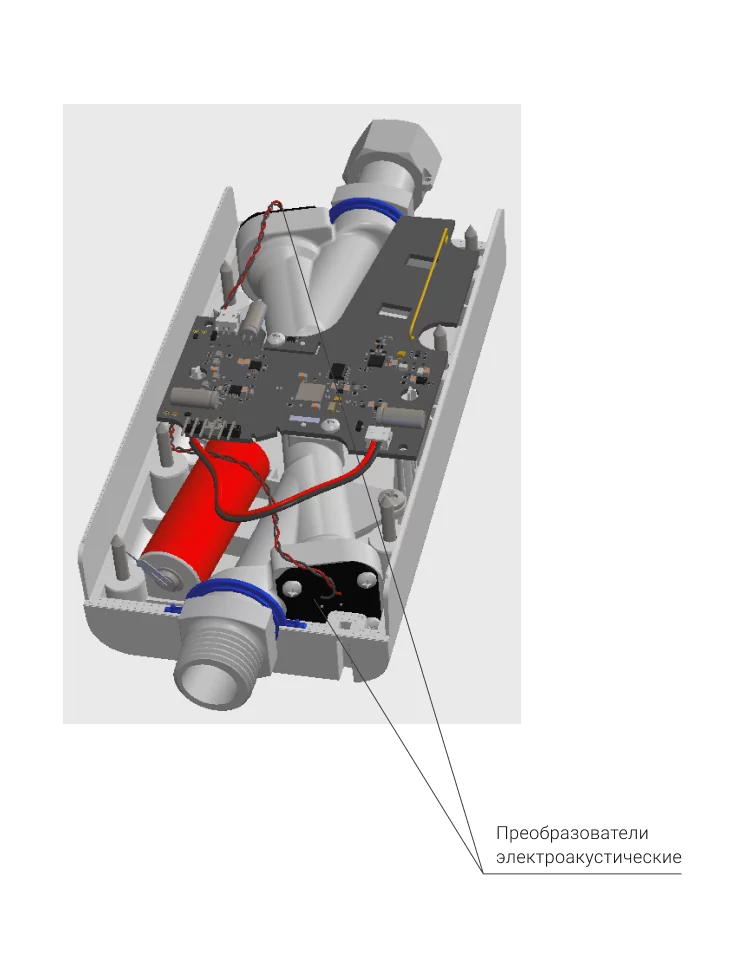 Преобразователи
электроакустические